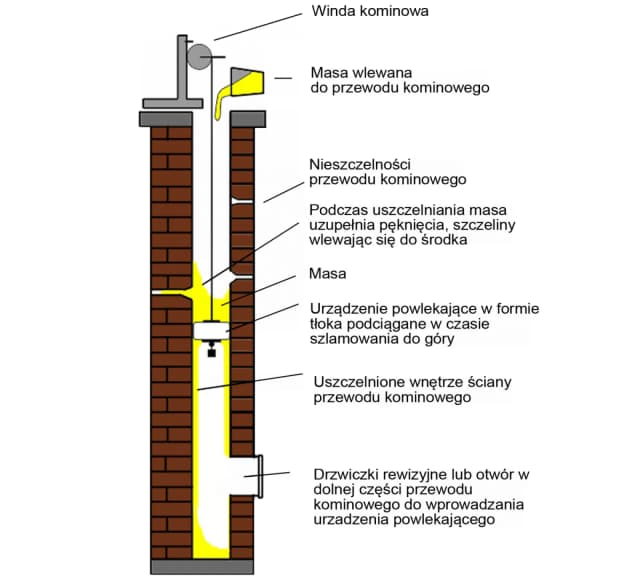 Winda kominowa

Masa wlewana do przewodu kominowego

Nieszczelności przewodu kominowego

Podczas uszczelniania masa uzupełnia pęknięcia, szczeliny wlewając się do środka

Masa

Urządzenie powlekające w formie tłoka podciągane w czasie szlamowania do góry

Uszczelnione wnętrze ściany przewodu kominowego

Drzwiczki rewizyjne lub otwór w dolnej części przewodu kominowego do wprowadzania urzadzenia powlekającego